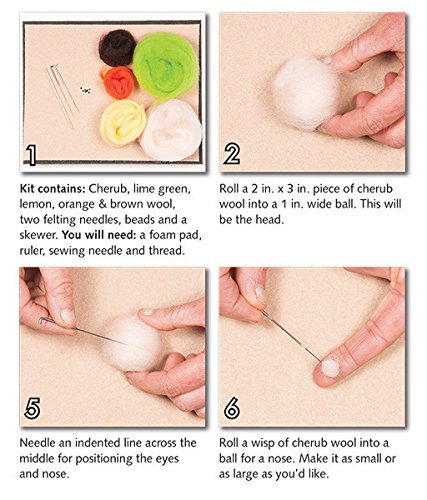 1

Kit contains: Cherub, lime green, lemon, orange & brown wool, two felting needles, beads and a skewer. You will need: a foam pad, ruler, sewing needle and thread.

2

Roll a 2 in. x 3 in. piece of cherub wool into a 1 in. wide ball. This will be the head.

5

Needle an indented line across the middle for positioning the eyes and nose.

6

Roll a wisp of cherub wool into a ball for a nose. Make it as small or as large as you'd like.