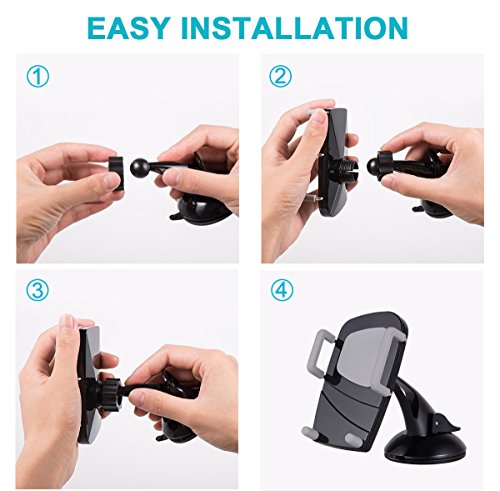 EASY INSTALLATION

①

②

③

④