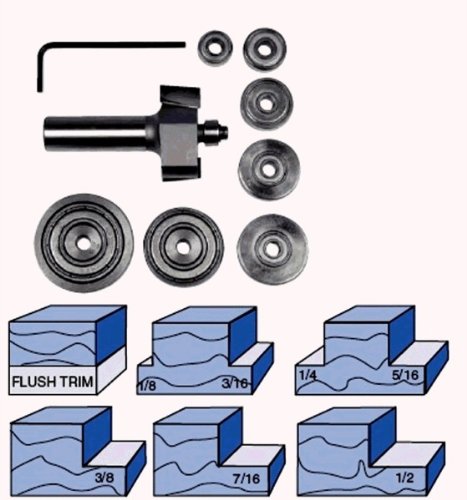 FLUSH TRIM

1/8

3/16

1/4

5/16

3/8

7/16

1/2