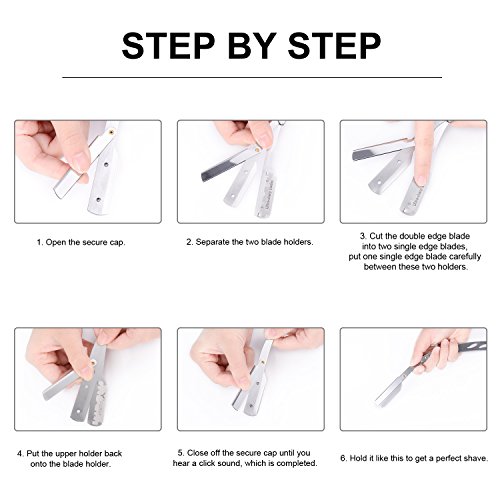 STEP BY STEP

1. Open the secure cap.

2. Separate the two blade holders.

3. Cut the double edge blade into two single edge blades, put one single edge blade carefully between these two holders.

4. Put the upper holder back onto the blade holder.

5. Close off the secure cap until you hear a click sound, which is completed.

6. Hold it like this to get a perfect shave.