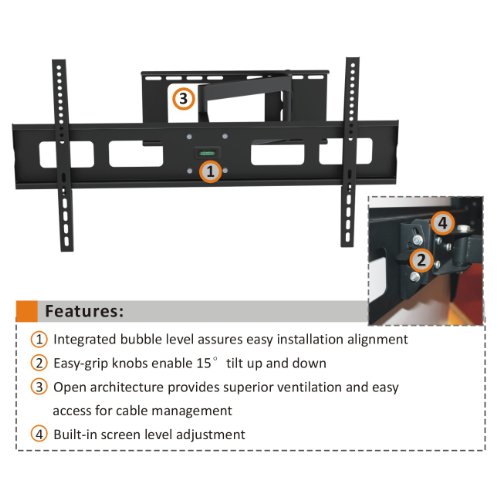 3

1

4

2

Features:

1 Integrated bubble level assures easy installation alignment

2 Easy-grip knobs enable 15° tilt up and down

3 Open architecture provides superior ventilation and easy access for cable management

4 Built-in screen level adjustment