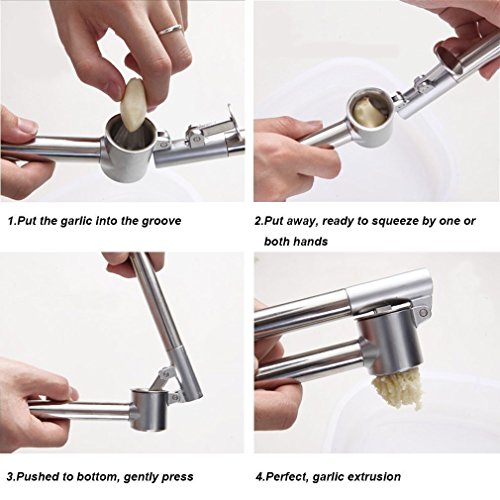 1.Put the garlic into the groove

2.Put away, ready to squeeze by one or both hands

3.Pushed to bottom, gently press

4.Perfect, garlic extrusion