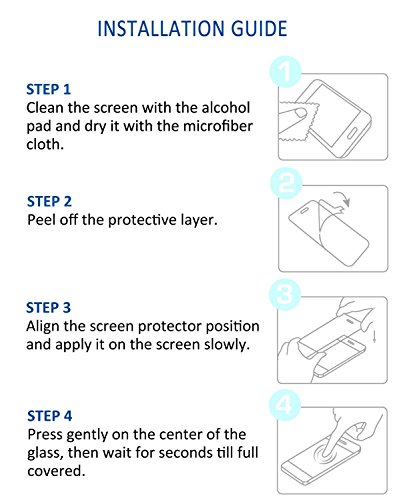 INSTALLATION GUIDE

STEP 1
Clean the screen with the alcohol pad and dry it with the microfiber cloth.

1

STEP 2
Peel off the protective layer.

2

STEP 3
Align the screen protector position and apply it on the screen slowly.

3

STEP 4
Press gently on the center of the glass, then wait for seconds till full covered.

4