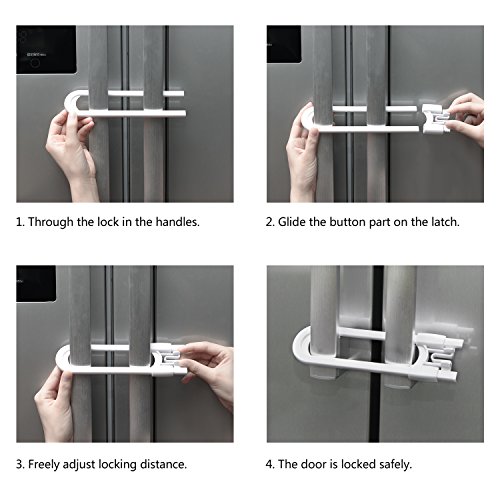 1. Through the lock in the handles.

2. Glide the button part on the latch.

3. Freely adjust locking distance.

4. The door is locked safely.