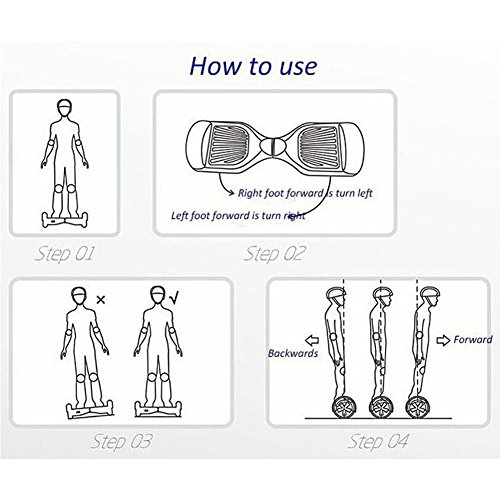 How to use

Step 01

Right foot forward is turn left

Left foot forward is turn right

Step 02

×

√

Step 03

Backwards

Forward

Step 04