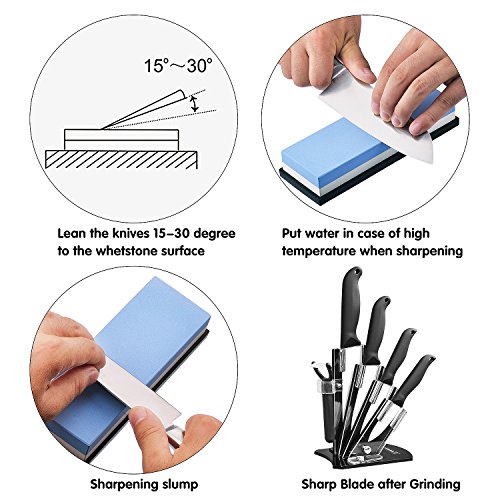 15°～30°

Lean the knives 15–30 degree to the whetstone surface

Put water in case of high temperature when sharpening

Sharpening slump

Sharp Blade after Grinding