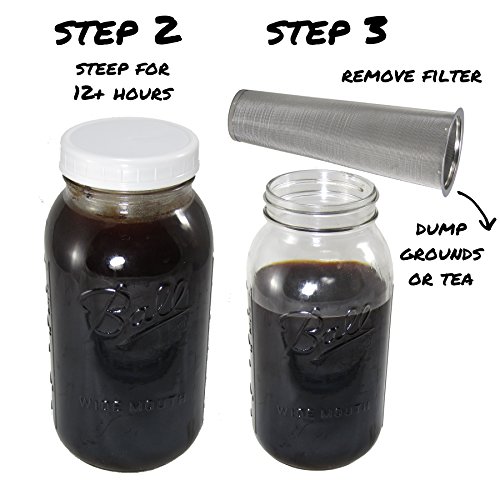 STEP 2

STEEP FOR 12+ HOURS

Ball

WIDE MOUTH

STEP 3

REMOVE FILTER

DUMP GROUNDS OR TEA

Ball

WIDE MOUTH