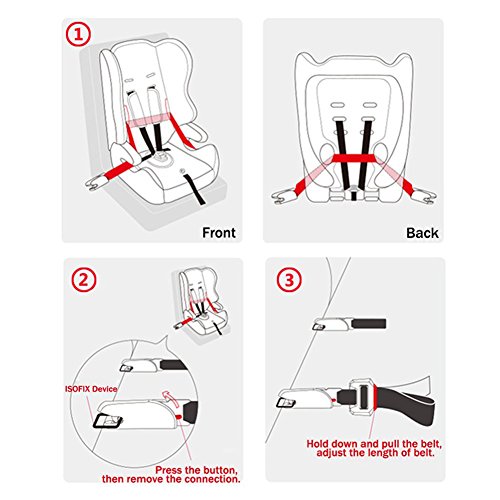 1

Front

Back

2

ISOFIX Device

Press the button, then remove the connection.

3

Hold down and pull the belt, adjust the length of belt.