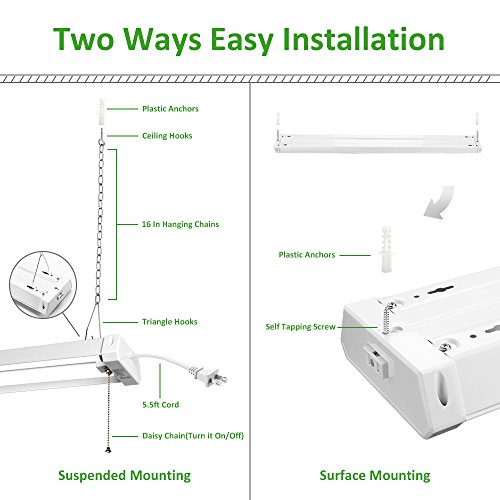 Two Ways Easy Installation

Plastic Anchors

Ceiling Hooks

16 In Hanging Chains

Triangle Hooks

5.5ft Cord

Daisy Chain(Turn it On/Off)

Suspended Mounting

Plastic Anchors

Self Tapping Screw

Surface Mounting