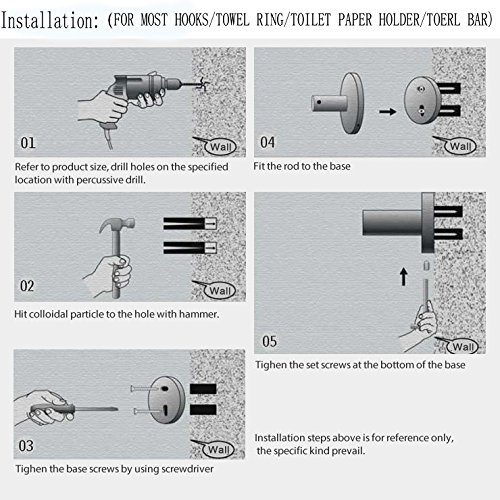 Installation: (FOR MOST HOOKS/TOWEL RING/TOILET PAPER HOLDER/TOERL BAR)

01

Wall

Refer to product size, drill holes on the specified location with percussive drill.

02

Wall

Hit colloidal particle to the hole with hammer.

03

Wall

Tighen the base screws by using screwdriver

04

Wall

Fit the rod to the base

05

Wall

Tighen the set screws at the bottom of the base

Installation steps above is for reference only, the specific kind prevail.