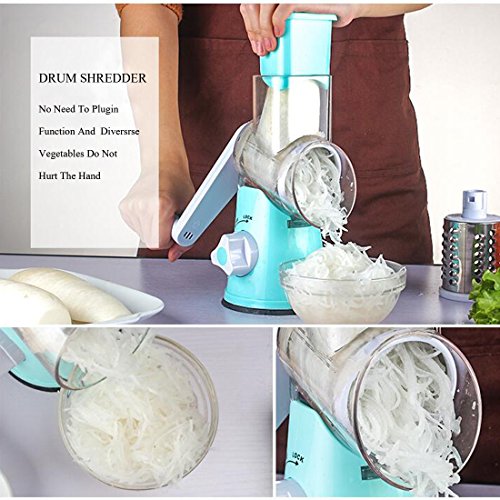 DRUM SHREDDER

No Need To Plugin

Function And Diversrse

Vegetables Do Not

Hurt The Hand

LOCK

LOCK