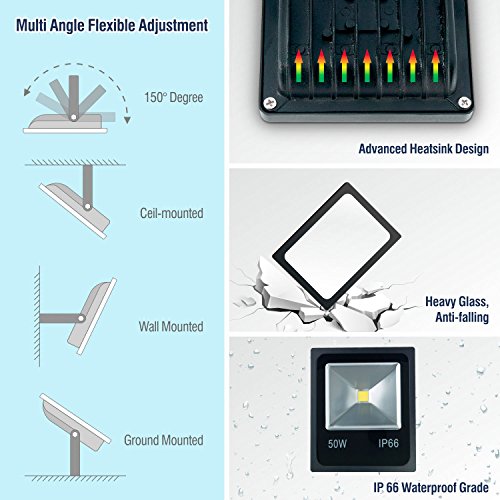 Multi Angle Flexible Adjustment

150° Degree

Ceil-mounted

Wall Mounted

Ground Mounted

Advanced Heatsink Design

Heavy Glass, Anti-falling

50W IP66

IP 66 Waterproof Grade