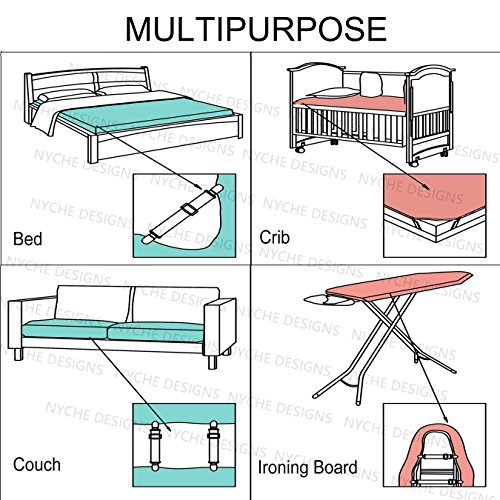 MULTIPURPOSE

Bed

Crib

Couch

Ironing Board

NYCHE DESIGNS