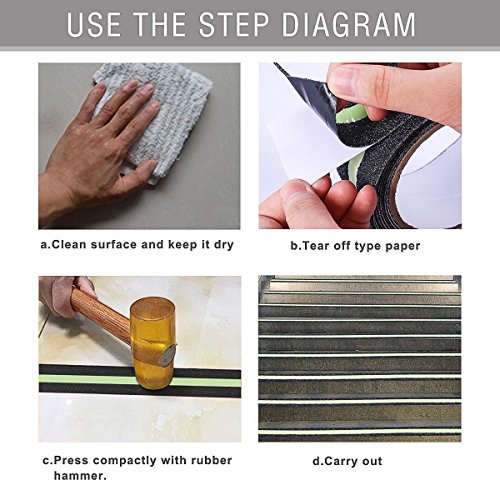 USE THE STEP DIAGRAM

a.Clean surface and keep it dry

b.Tear off type paper

c.Press compactly with rubber hammer.

d.Carry out