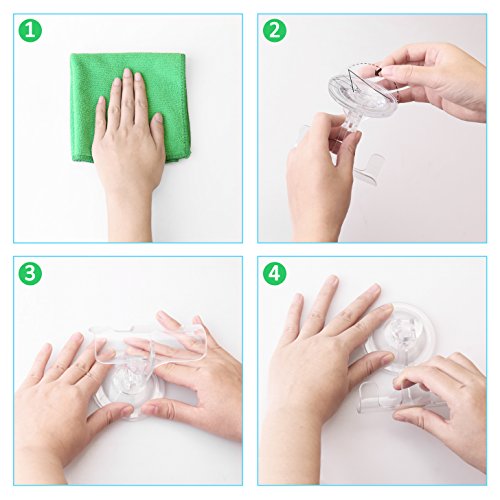 1

2

3

4