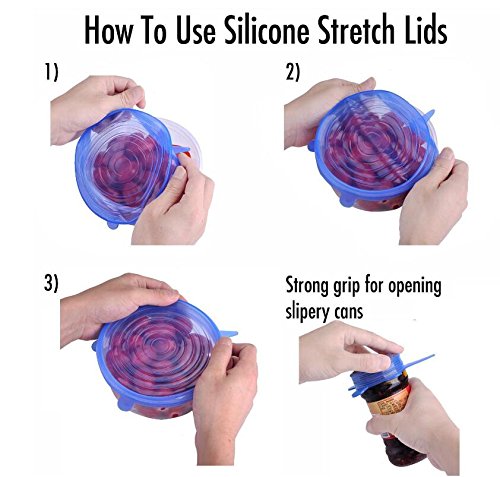 How To Use Silicone Stretch Lids

1)

2)

3)

Strong grip for opening slipery cans