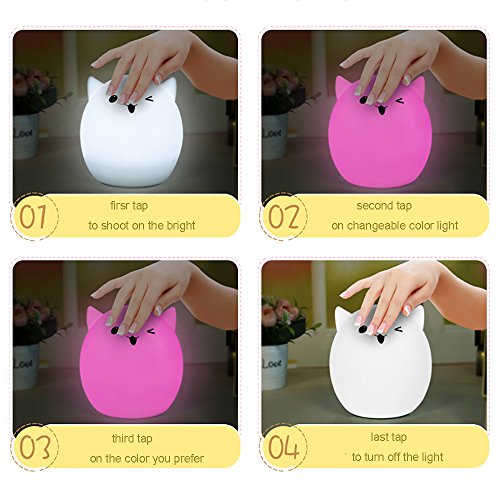 Love

01 firsr tap
to shoot on the bright

Love

02 second tap
on changeable color light

Love

03 third tap
on the color you prefer

Love

04 last tap
to turn off the light