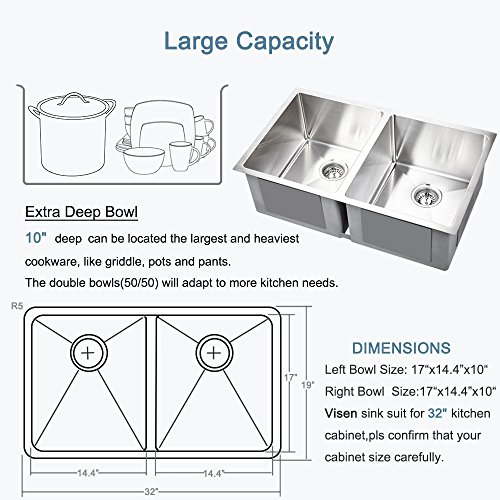 Large Capacity

Extra Deep Bowl

10" deep can be located the largest and heaviest cookware, like griddle, pots and pants.

The double bowls(50/50) will adapt to more kitchen needs.

R5

17"

19"

14.4"

14.4"

32"

DIMENSIONS

Left Bowl Size: 17"x14.4"x10"

Right Bowl Size:17"x14.4"x10"

Visen sink suit for 32" kitchen cabinet,pls confirm that your cabinet size carefully.