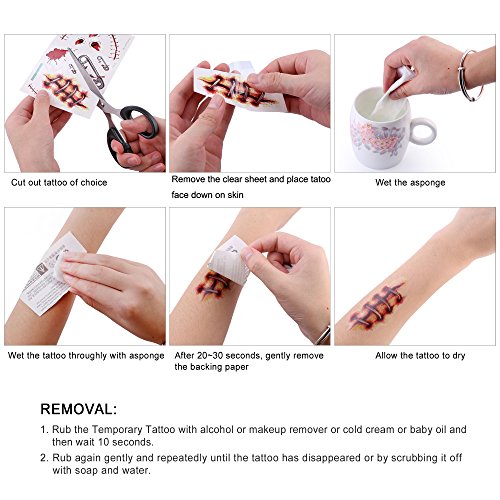 Cut out tattoo of choice

Remove the clear sheet and place tatoo face down on skin

Wet the asponge

Wet the tattoo throughly with asponge

After 20~30 seconds, gently remove the backing paper

Allow the tattoo to dry

REMOVAL:

1. Rub the Temporary Tattoo with alcohol or makeup remover or cold cream or baby oil and then wait 10 seconds.

2. Rub again gently and repeatedly until the tattoo has disappeared or by scrubbing it off with soap and water.