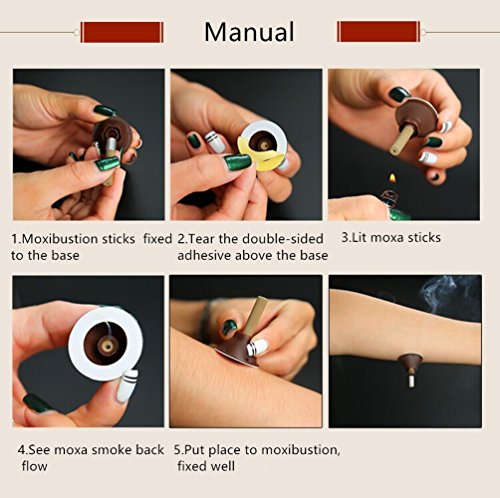 Manual

1.Moxibustion sticks fixed to the base

2.Tear the double-sided adhesive above the base

3.Lit moxa sticks

4.See moxa smoke back flow

5.Put place to moxibustion, fixed well