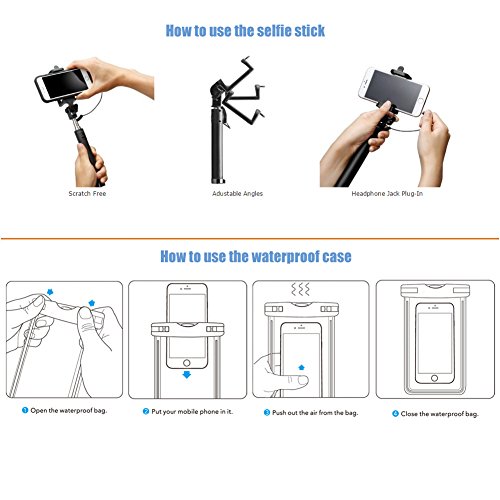 How to use the selfie stick

Scratch Free

Adustable Angles

Headphone Jack Plug-In

How to use the waterproof case

1 Open the waterproof bag.

2 Put your mobile phone in it.

3 Push out the air from the bag.

4 Close the waterproof bag.