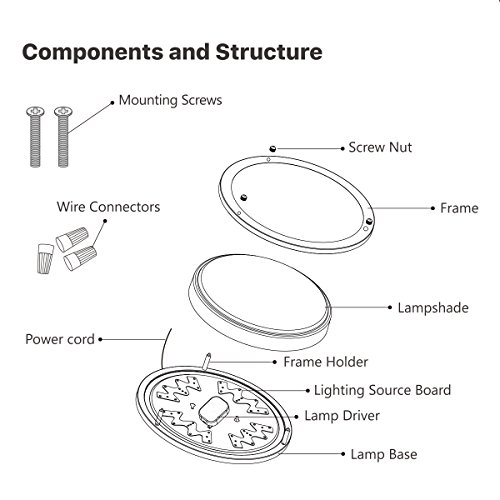 Components and Structure

Mounting Screws

Screw Nut

Wire Connectors

Frame

Lampshade

Power cord

Frame Holder

Lighting Source Board

Lamp Driver

Lamp Base