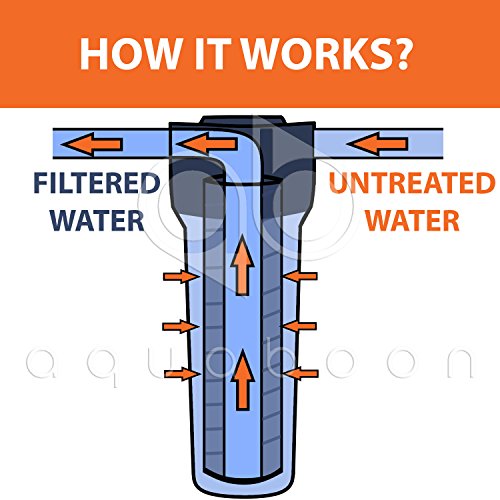 HOW IT WORKS?

FILTERED WATER

UNTREATED WATER

aquaboon