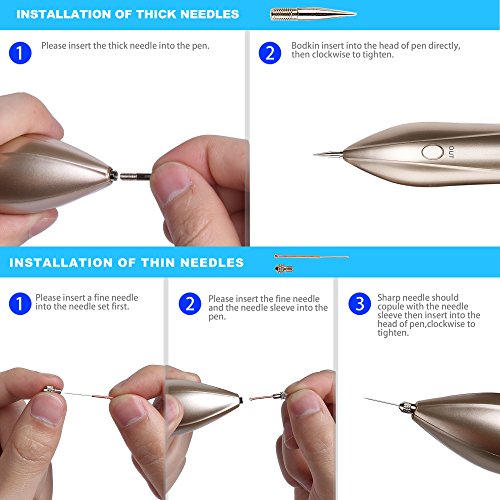 INSTALLATION OF THICK NEEDLES

1 Please insert the thick needle into the pen.

2 Bodkin insert into the head of pen directly, then clockwise to tighten.

OUT

INSTALLATION OF THIN NEEDLES

1 Please insert a fine needle into the needle set first.

2 Please insert the fine needle and the needle sleeve into the pen.

3 Sharp needle should copule with the needle sleeve then insert into the head of pen,clockwise to tighten.