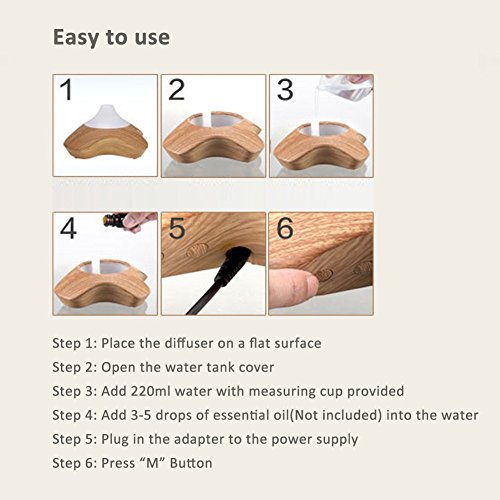 Easy to use

1

2

3

4

5

6

Step 1: Place the diffuser on a flat surface

Step 2: Open the water tank cover

Step 3: Add 220ml water with measuring cup provided

Step 4: Add 3-5 drops of essential oil(Not included) into the water

Step 5: Plug in the adapter to the power supply

Step 6: Press “M” Button