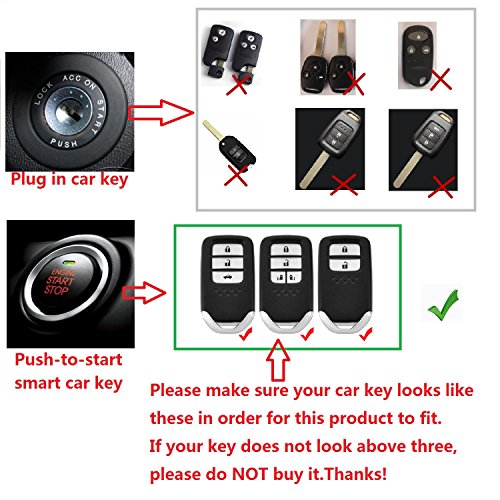 LOCK ACC ON START
PUSH

Plug in car key

ENGINE
START
STOP

Push-to-start smart car key

Please make sure your car key looks like these in order for this product to fit.
If your key does not look above three, please do NOT buy it.Thanks!