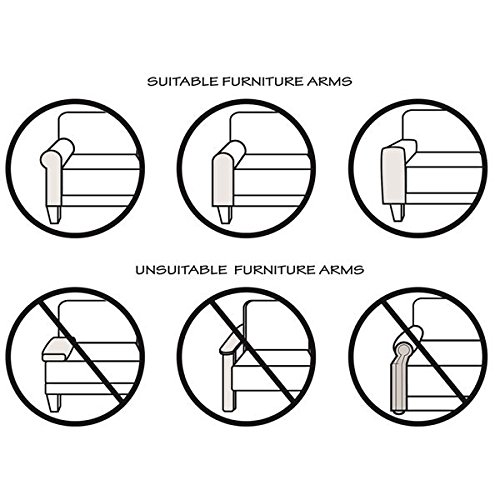 SUITABLE FURNITURE ARMS

UNSUITABLE FURNITURE ARMS