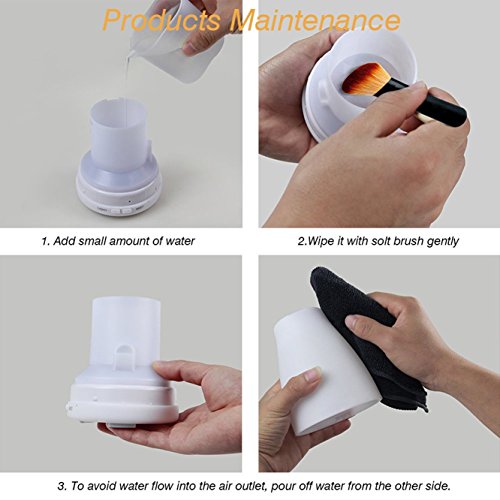 Products Maintenance

1. Add small amount of water

2.Wipe it with solt brush gently

3. To avoid water flow into the air outlet, pour off water from the other side.