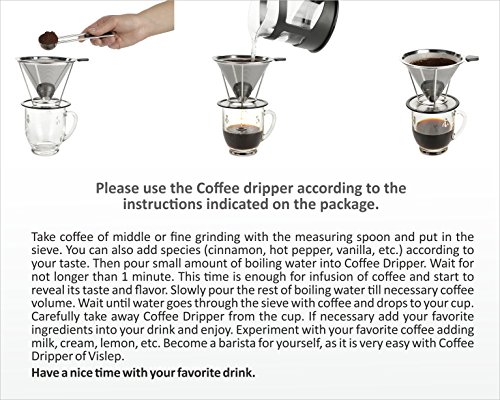 Please use the Coffee dripper according to the instructions indicated on the package.

Take coffee of middle or fine grinding with the measuring spoon and put in the sieve. You can also add species (cinnamon, hot pepper, vanilla, etc.) according to your taste. Then pour small amount of boiling water into Coffee Dripper. Wait for not longer than 1 minute. This time is enough for infusion of coffee and start to reveal its taste and flavor. Slowly pour the rest of boiling water till necessary coffee volume. Wait until water goes through the sieve with coffee and drops to your cup. Carefully take away Coffee Dripper from the cup. If necessary add your favorite ingredients into your drink and enjoy. Experiment with your favorite coffee adding milk, cream, lemon, etc. Become a barista for yourself, as it is very easy with Coffee Dripper of Vislep.

Have a nice time with your favorite drink.