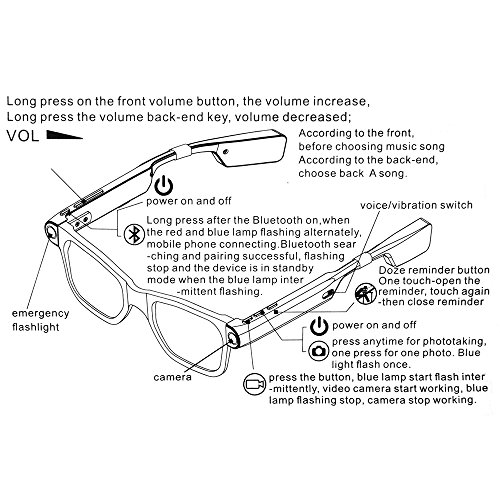 Long press on the front volume button, the volume increase,
Long press the volume back-end key, volume decreased;
VOL

According to the front, before choosing music song
According to the back-end, choose back A song.

power on and off

Long press after the Bluetooth on,when the red and blue lamp flashing alternately, mobile phone connecting.Bluetooth searching and pairing successful, flashing stop and the device is in standby mode when the blue lamp intermittent flashing.

voice/vibration switch

Doze reminder button
One touch-open the reminder, touch again -then close reminder

emergency flashlight

power on and off

press anytime for phototaking, one press for one photo. Blue light flash once.

camera

press the button, blue lamp start flash intermittently, video camera start working, blue lamp flashing stop, camera stop working.