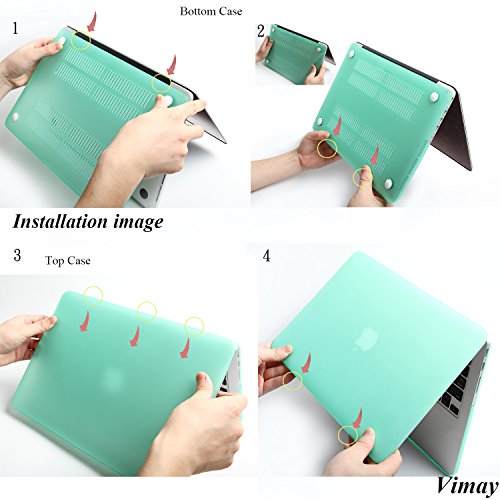 Bottom Case

1

2

Installation image

3

Top Case

4

Vimay