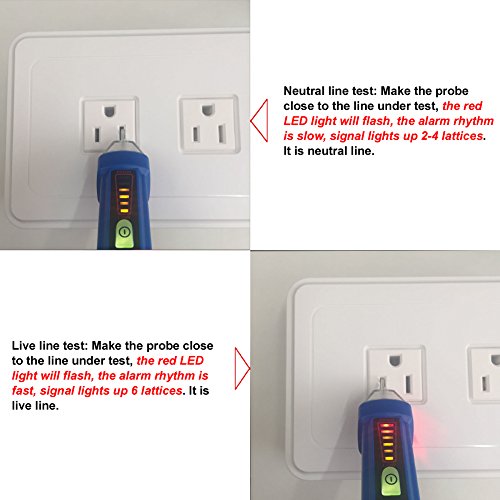 Neutral line test: Make the probe close to the line under test, the red LED light will flash, the alarm rhythm is slow, signal lights up 2-4 lattices. It is neutral line.

Live line test: Make the probe close to the line under test, the red LED light will flash, the alarm rhythm is fast, signal lights up 6 lattices. It is live line.