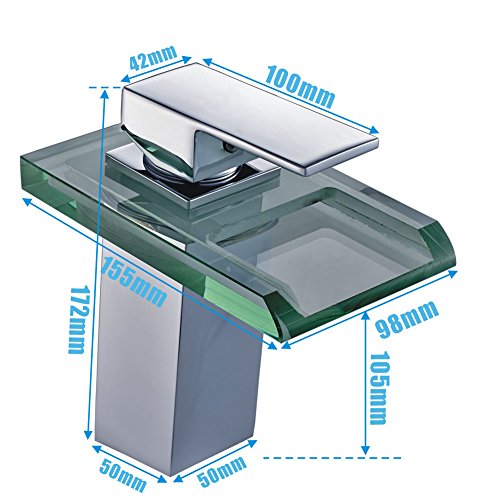 42mm
100mm
155mm
172mm
98mm
105mm
50mm
50mm