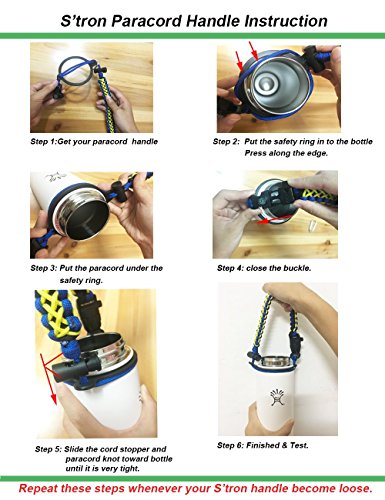 S'tron Paracord Handle Instruction

Step 1:Get your paracord handle

Step 2: Put the safety ring in to the bottle Press along the edge.

Step 3: Put the paracord under the safety ring.

Step 4: close the buckle.

Step 5: Slide the cord stopper and paracord knot toward bottle until it is very tight.

Step 6: Finished & Test.

Repeat these steps whenever your S'tron handle become loose.