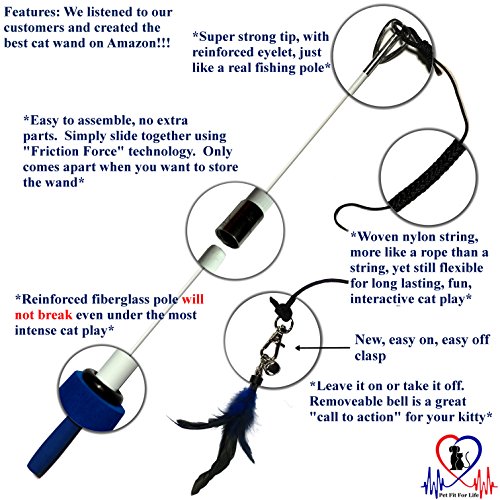 Features: We listened to our customers and created the best cat wand on Amazon!!!

*Super strong tip, with reinforced eyelet, just like a real fishing pole*

*Easy to assemble, no extra parts. Simply slide together using "Friction Force" technology. Only comes apart when you want to store the wand*

*Woven nylon string, more like a rope than a string, yet still flexible for long lasting, fun, interactive cat play*

*Reinforced fiberglass pole will not break even under the most intense cat play*

New, easy on, easy off clasp

*Leave it on or take it off. Removeable bell is a great "call to action" for your kitty*

Pet Fit For Life