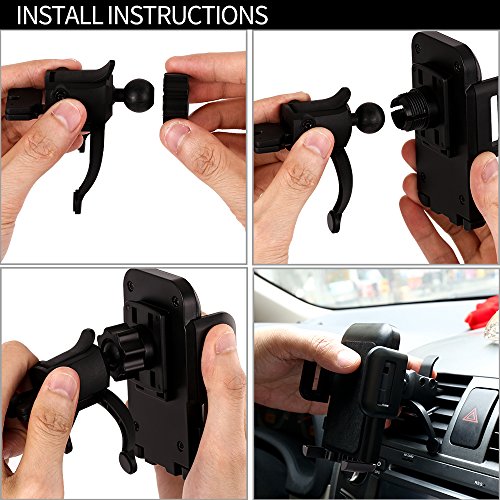 INSTALL INSTRUCTIONS