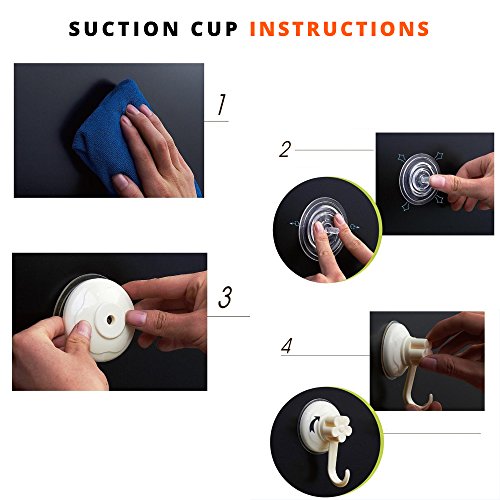 SUCTION CUP INSTRUCTIONS

1

2

3

4