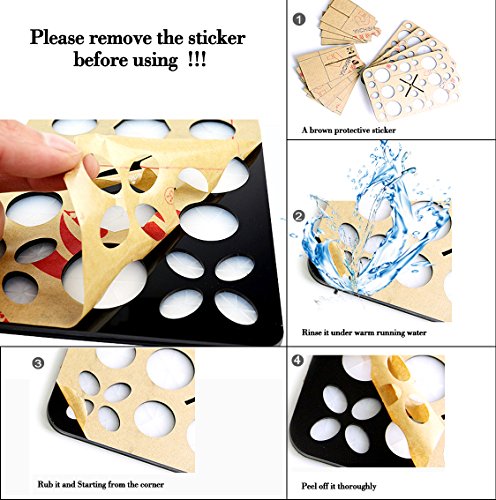 Please remove the sticker before using !!!

1

A brown protective sticker

2

Rinse it under warm running water

3

Rub it and Starting from the corner

4

Peel off it thoroughly