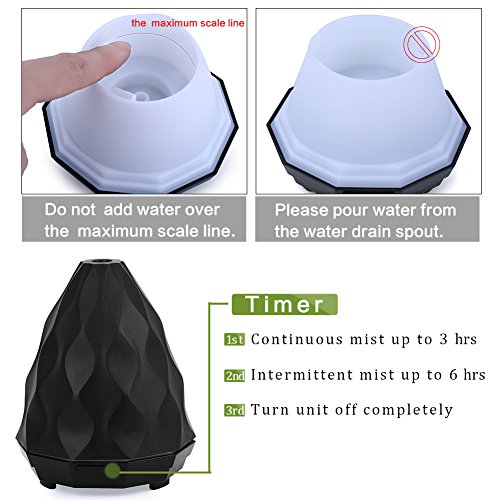 the maximum scale line

Do not add water over the maximum scale line.

Please pour water from the water drain spout.

Timer

1st Continuous mist up to 3 hrs

2nd Intermittent mist up to 6 hrs

3rd Turn unit off completely