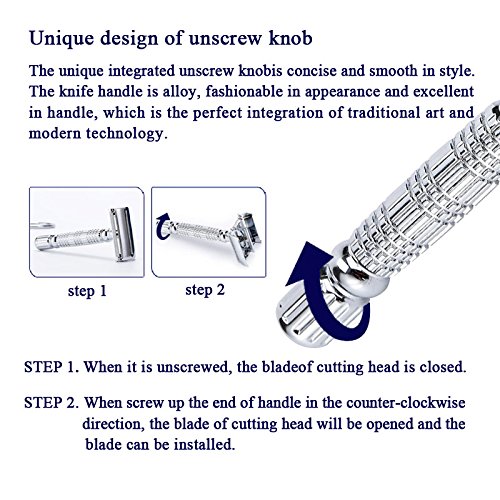 Unique design of unscrew knob

The unique integrated unscrew knobis concise and smooth in style. The knife handle is alloy, fashionable in appearance and excellent in handle, which is the perfect integration of traditional art and modern technology.

step 1

step 2

STEP 1. When it is unscrewed, the bladeof cutting head is closed.

STEP 2. When screw up the end of handle in the counter-clockwise direction, the blade of cutting head will be opened and the blade can be installed.