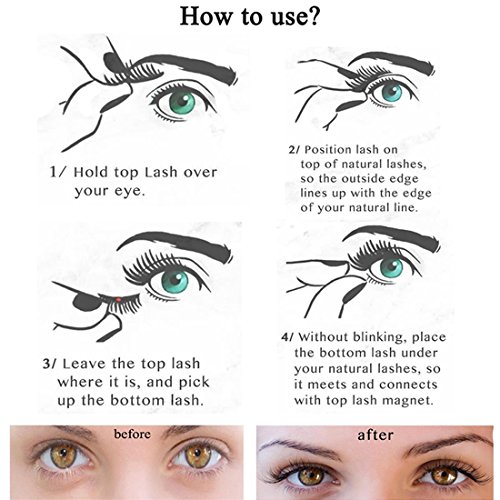 How to use?

1/ Hold top Lash over your eye.

2/ Position lash on top of natural lashes, so the outside edge lines up with the edge of your natural line.

3/ Leave the top lash where it is, and pick up the bottom lash.

4/ Without blinking, place the bottom lash under your natural lashes, so it meets and connects with top lash magnet.

before

after