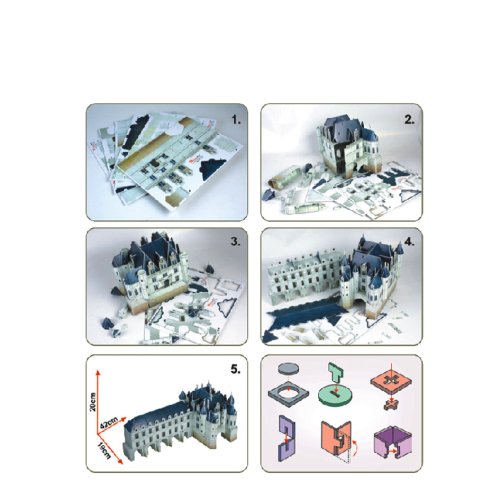 1.

2.

3.

4.

5.

20cm

42cm

19cm