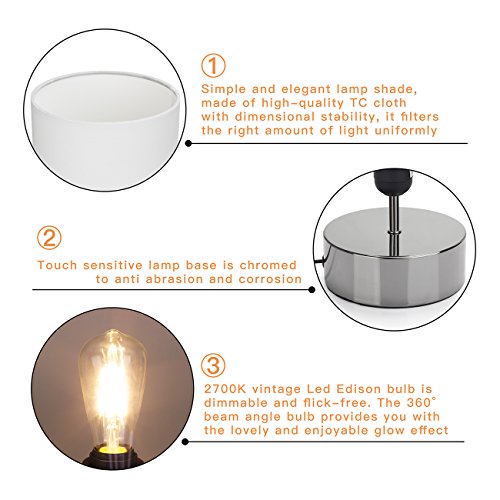 ①
Simple and elegant lamp shade, made of high-quality TC cloth with dimensional stability, it filters the right amount of light uniformly

②
Touch sensitive lamp base is chromed to anti abrasion and corrosion

③
2700K vintage Led Edison bulb is dimmable and flick-free. The 360° beam angle bulb provides you with the lovely and enjoyable glow effect