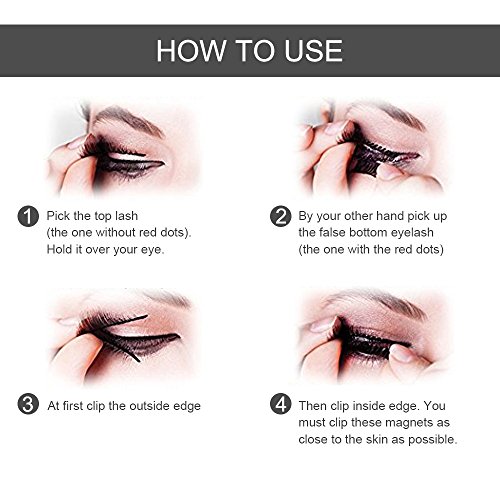 HOW TO USE

1 Pick the top lash (the one without red dots). Hold it over your eye.

2 By your other hand pick up the false bottom eyelash (the one with the red dots)

3 At first clip the outside edge

4 Then clip inside edge. You must clip these magnets as close to the skin as possible.