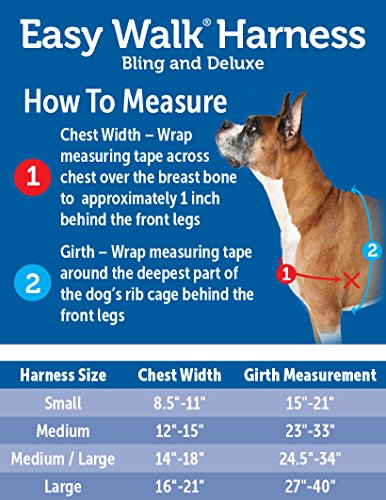 Easy Walk® Harness
Bling and Deluxe

How To Measure

1 Chest Width – Wrap measuring tape across chest over the breast bone to approximately 1 inch behind the front legs

2 Girth – Wrap measuring tape around the deepest part of the dog's rib cage behind the front legs

1
2

| Harness Size | Chest Width | Girth Measurement |
|---|---|---|
| Small | 8.5"-11" | 15"-21" |
| Medium | 12"-15" | 23"-33" |
| Medium / Large | 14"-18" | 24.5"-34" |
| Large | 16"-21" | 27"-40" |