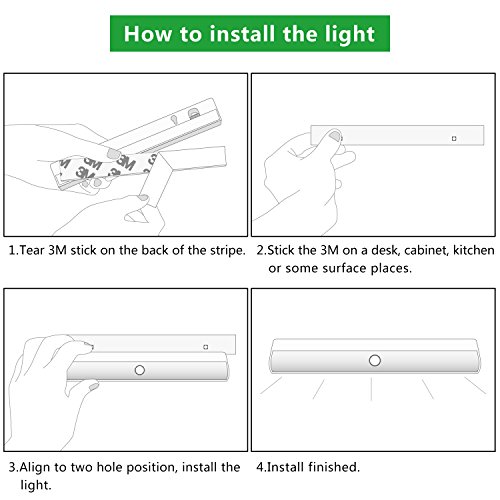 How to install the light

3M 3M 3M 3M

1.Tear 3M stick on the back of the stripe.

2.Stick the 3M on a desk, cabinet, kitchen or some surface places.

3.Align to two hole position, install the light.

4.Install finished.